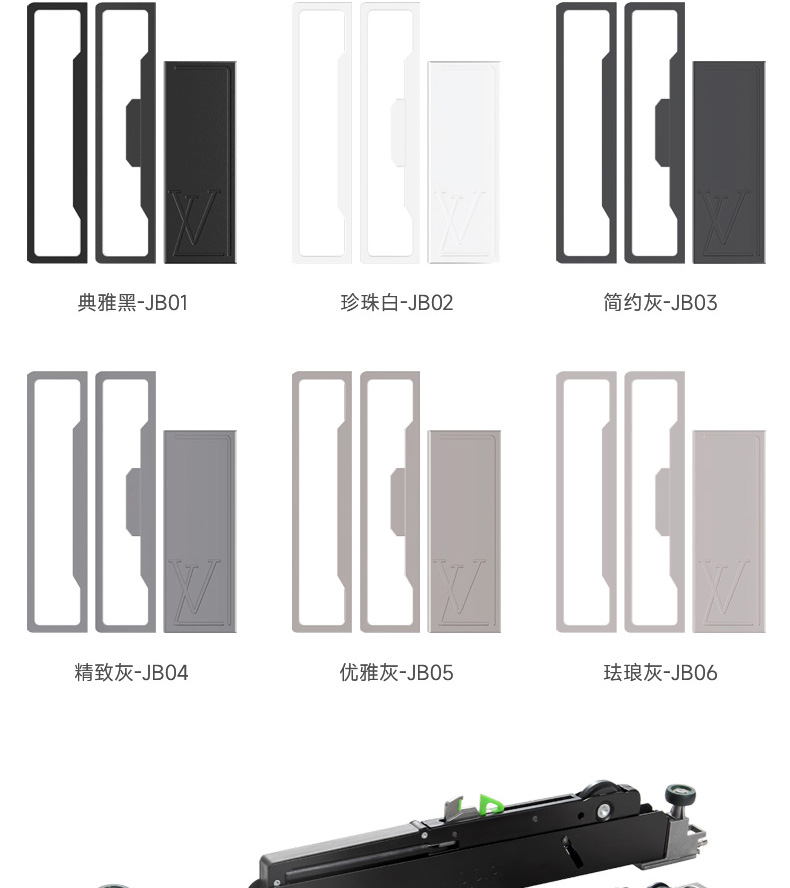 典雅黑-JB01

珍珠白-JB02

简约灰-JB03

精致灰-JB04

优雅灰-JB05

珐琅灰-JB06